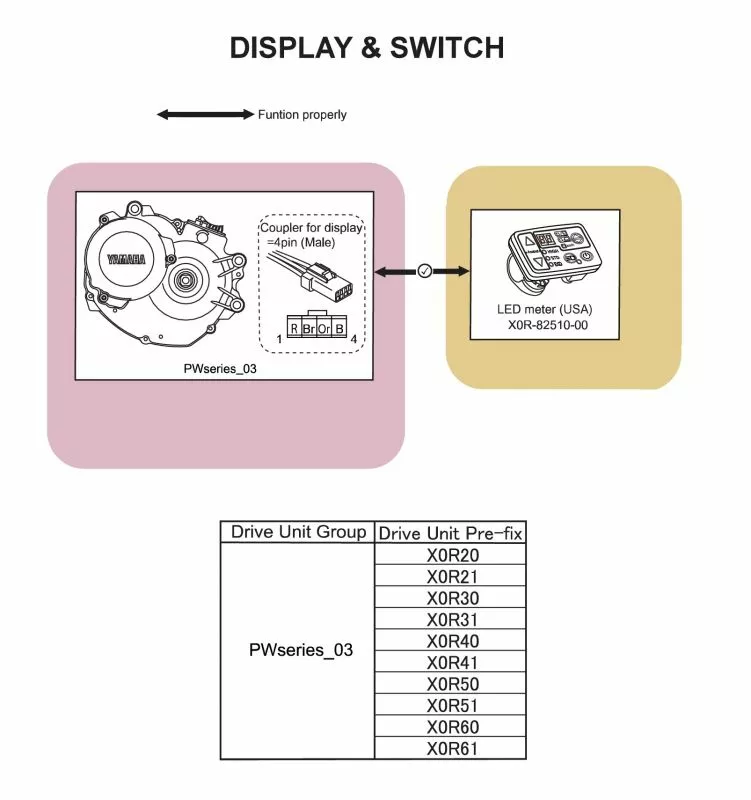 DISPLAY & SWITCH

Funtion properly

YAMAHA

Coupler for display =4pin (Male)

1 R Br Or B 4

PWseries_03

LED meter (USA)
X0R-82510-00

| Drive Unit Group | Drive Unit Pre-fix |
|---|---|
| PWseries_03 | X0R20 |
| | X0R21 |
| | X0R30 |
| | X0R31 |
| | X0R40 |
| | X0R41 |
| | X0R50 |
| | X0R51 |
| | X0R60 |
| | X0R61 |